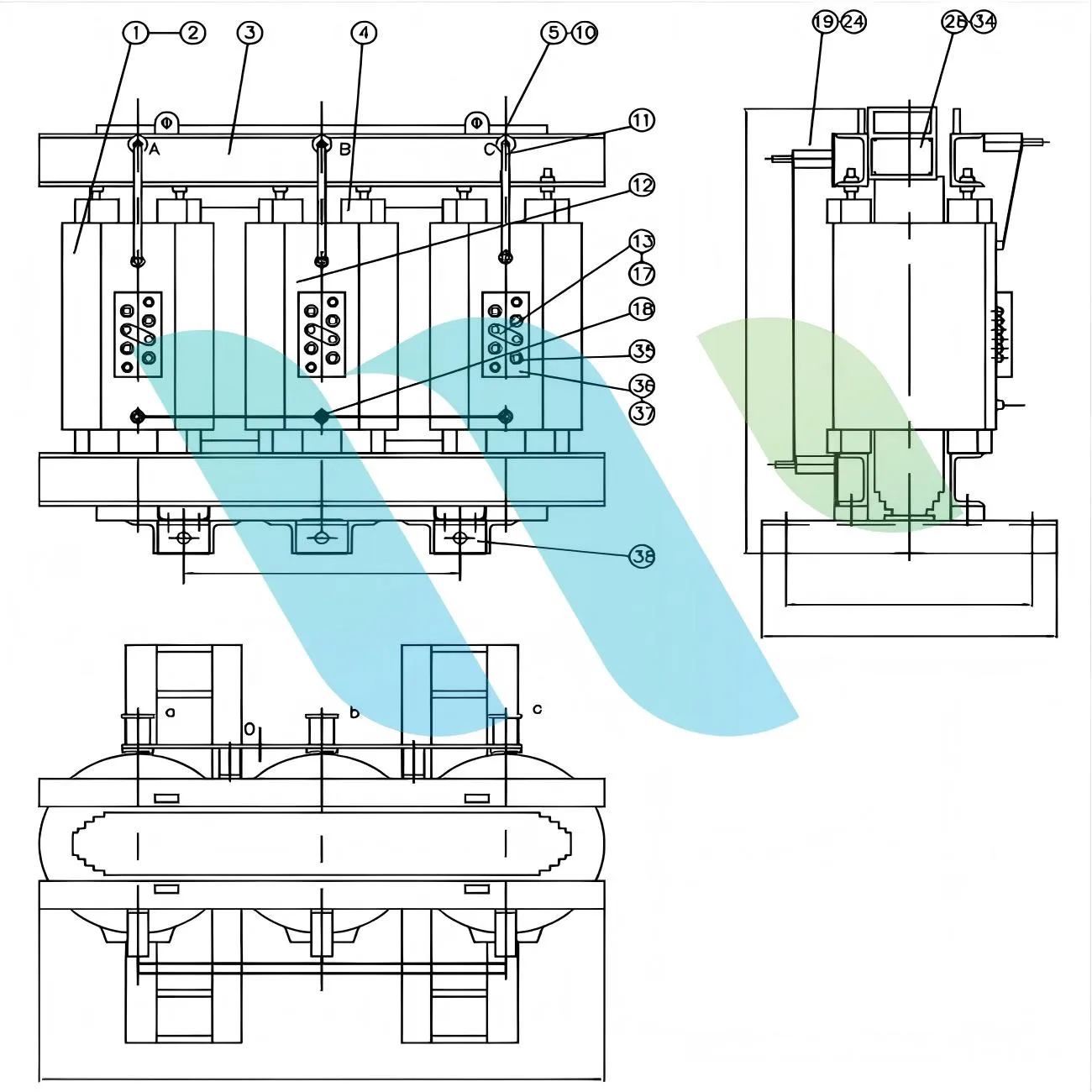 1 2 3 4 5 10 19 24 25 34
A B C
11
12
13
17
18
35
36
37
38
a b c
0